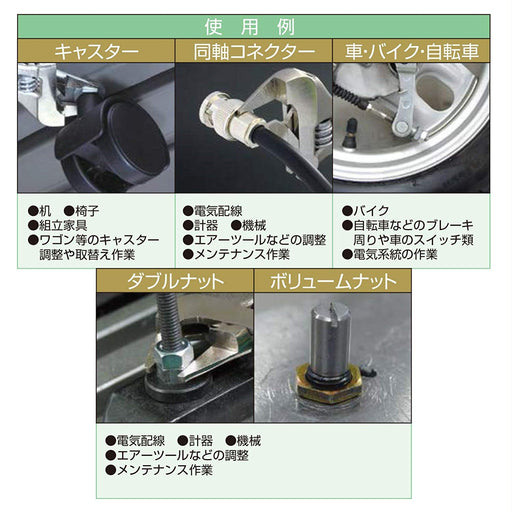 使 用 例

キャスター

●机 ●椅子
●組立家具
●ワゴン等のキャスター調整や取替え作業

同軸コネクター

●電気配線
●計器 ●機械
●エアーツールなどの調整
●メンテナンス作業

車・バイク・自転車

●バイク
●自転車などのブレーキ周りや車のスイッチ類
●電気系統の作業

ダブルナット

ボリュームナット

●電気配線 ●計器 ●機械
●エアーツールなどの調整
●メンテナンス作業