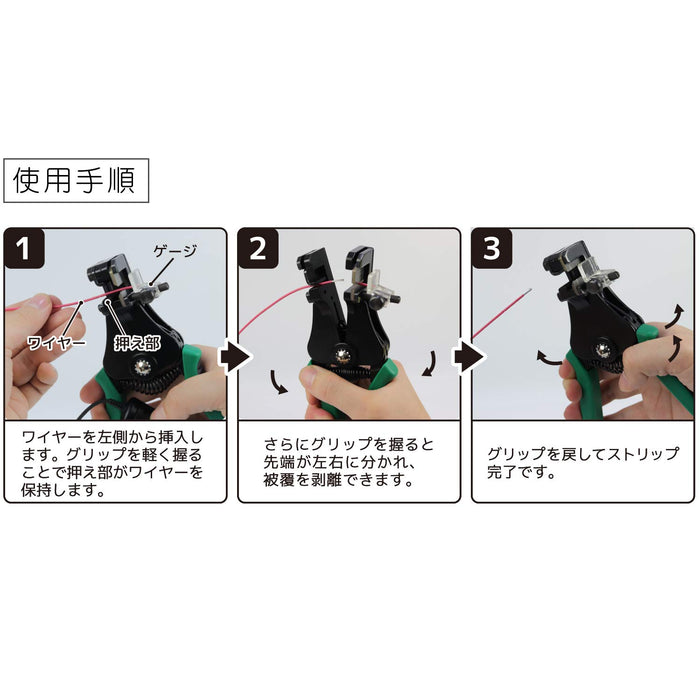 使用手順

1

ゲージ

ワイヤー

押え部

ワイヤーを左側から挿入します。グリップを軽く握ることで押え部がワイヤーを保持します。

2

さらにグリップを握ると先端が左右に分かれ、被覆を剥離できます。

3

グリップを戻してストリップ完了です。