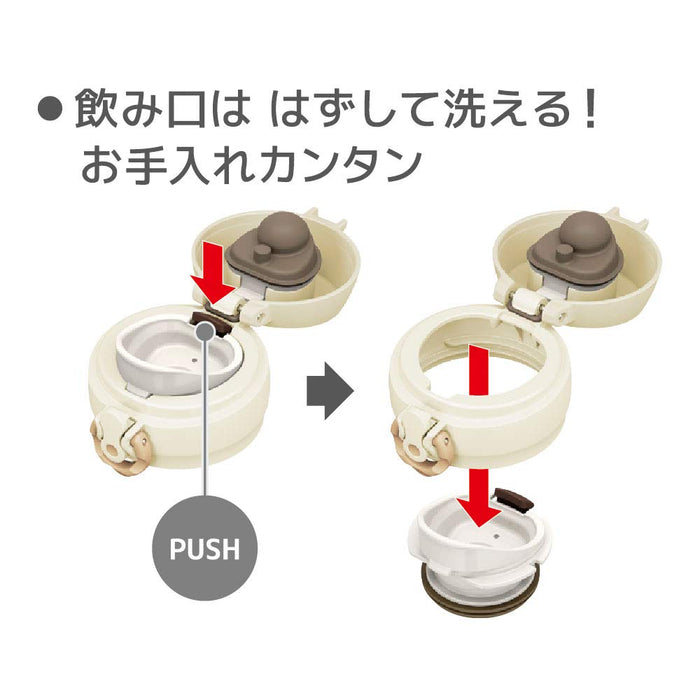 ● 飲み口は はずして洗える！
お手入れカンタン

PUSH