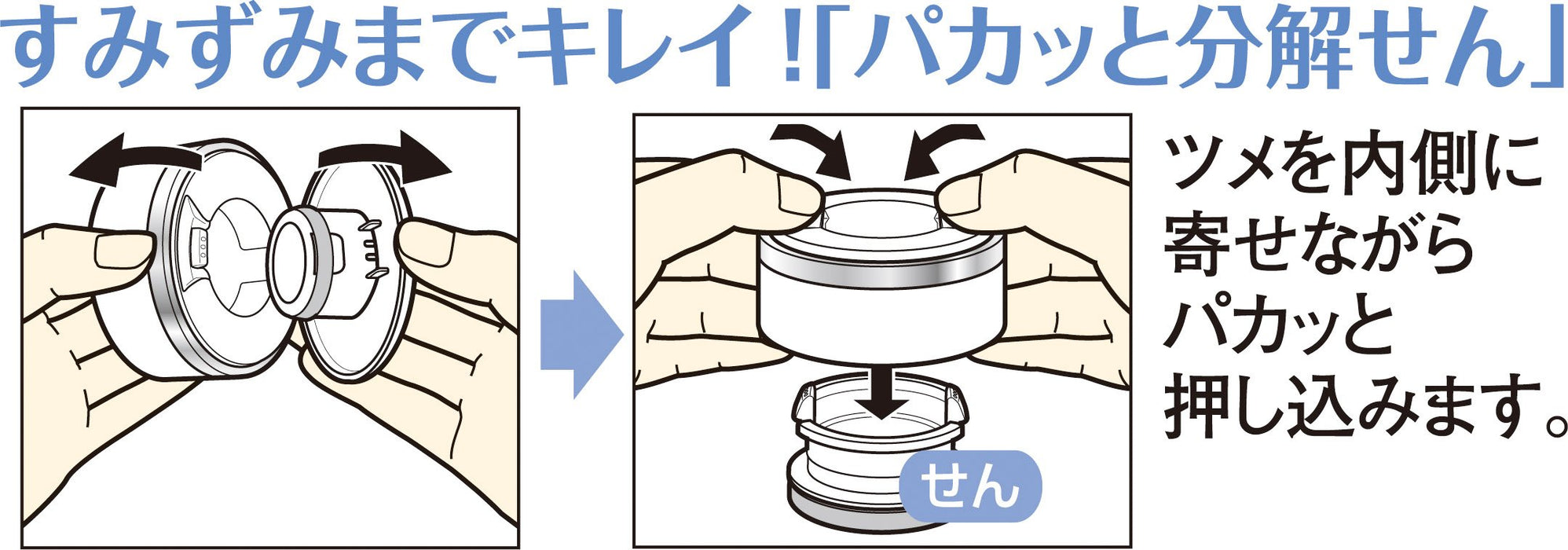 すみずみまでキレイ!「パカッと分解せん」

せん

ツメを内側に寄せながらパカッと押し込みます。