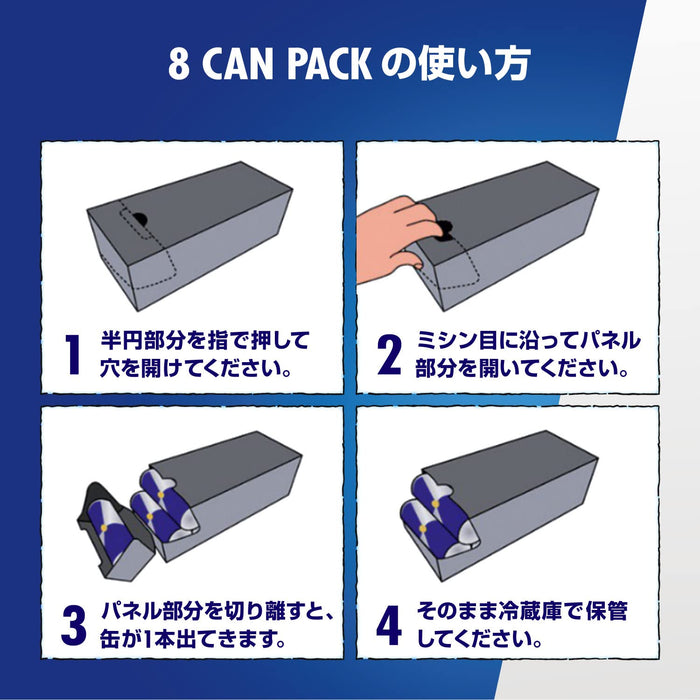 8 CAN PACK の使い方

1 半円部分を指で押して穴を開けてください。

2 ミシン目に沿ってパネル部分を開いてください。

3 パネル部分を切り離すと、缶が1本出てきます。

4 そのまま冷蔵庫で保管してください。