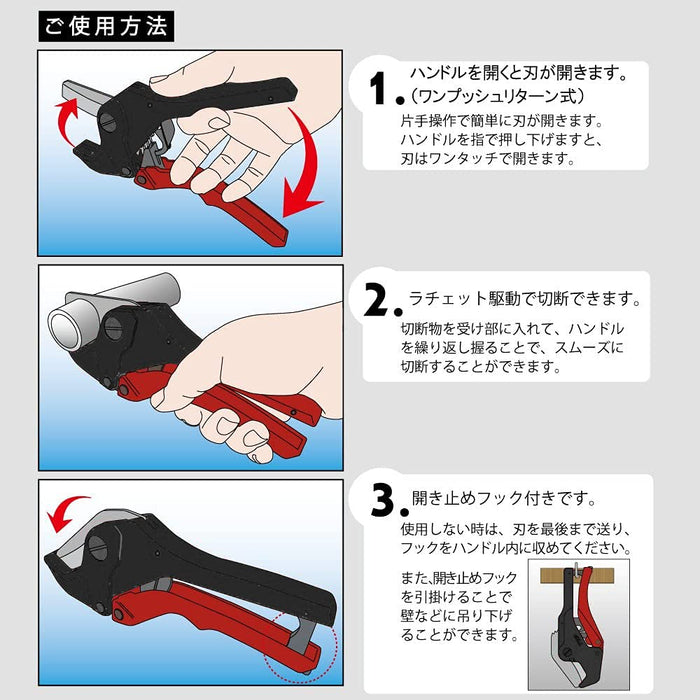 ご使用方法

1. ハンドルを開くと刃が開きます。（ワンプッシュリターン式）

片手操作で簡単に刃が開きます。ハンドルを指で押し下げますと、刃はワンタッチで開きます。

2. ラチェット駆動で切断できます。

切断物を受け部に入れて、ハンドルを繰り返し握ることで、スムーズに切断することができます。

3. 開き止めフック付きです。

使用しない時は、刃を最後まで送り、フックをハンドル内に収めてください。

また、開き止めフックを引掛けることで壁などに吊り下げることができます。